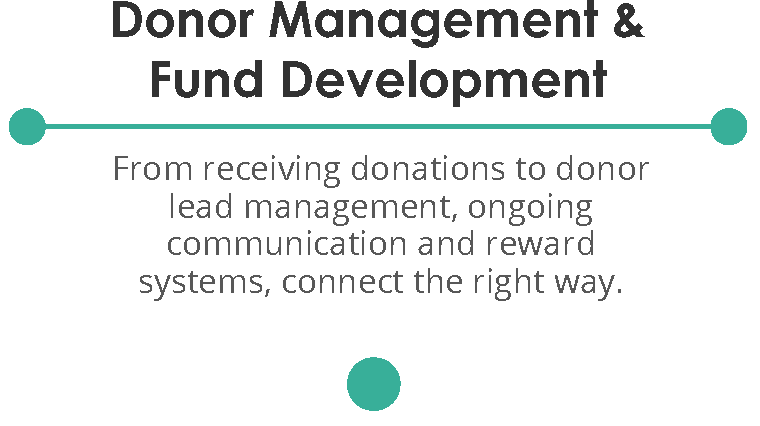 Donor Management & Fund Development

From receiving donations to donor lead management, ongoing communication and reward systems, connect the right way.